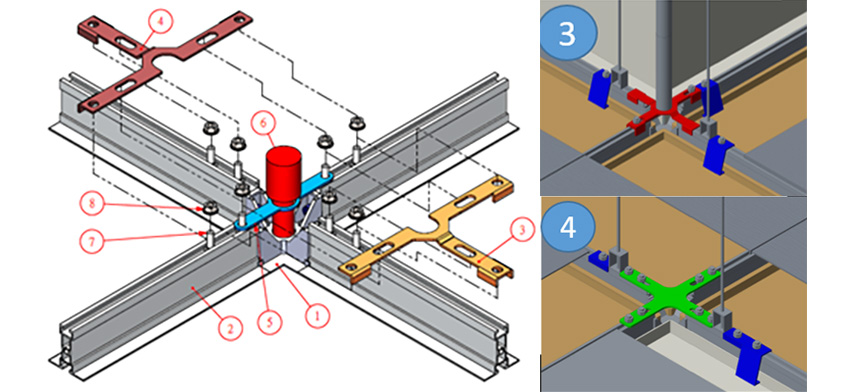 4
6
8
7
3
2
5
1
3
4